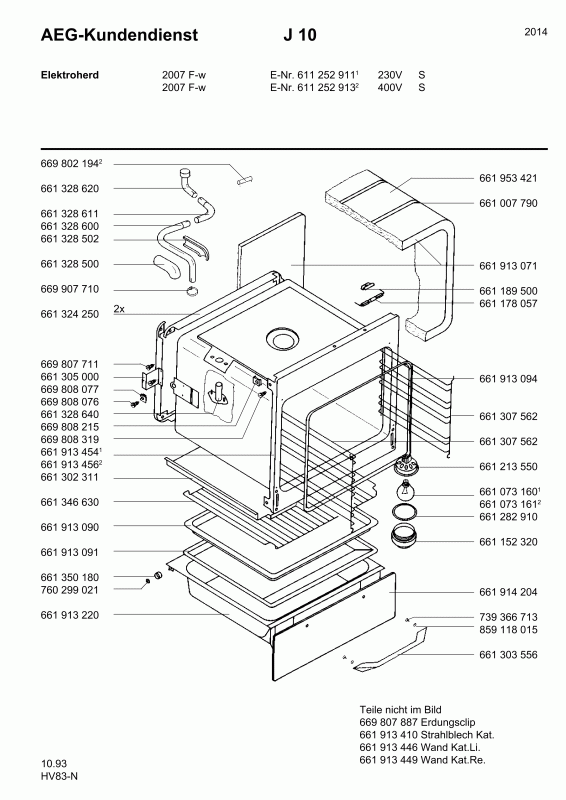 AEG-Kundendienst J 10 2014

Elektroherd 2007 F-w E-Nr. 611 252 911$^1$ 230V S
2007 F-w E-Nr. 611 252 913$^2$ 400V S

669 802 194$^2$
661 328 620
661 328 611
661 328 600
661 328 502
661 328 500
669 907 710
661 324 250
2x
669 807 711
661 305 000
669 808 077
669 808 076
661 328 640
669 808 215
669 808 319
661 913 454$^1$
661 913 456$^2$
661 302 311
661 346 630
661 913 090
661 913 091
661 350 180
760 299 021
661 913 220

661 953 421
661 007 790
661 913 071
661 189 500
661 178 057
661 913 094
661 307 562
661 307 562
661 213 550
661 073 160$^1$
661 073 161$^2$
661 282 910
661 152 320
661 914 204
739 366 713
859 118 015
661 303 556

Teile nicht im Bild
669 807 887 Erdungsclip
661 913 410 Strahlblech Kat.
661 913 446 Wand Kat.Li.
661 913 449 Wand Kat.Re.

10.93
HV83-N