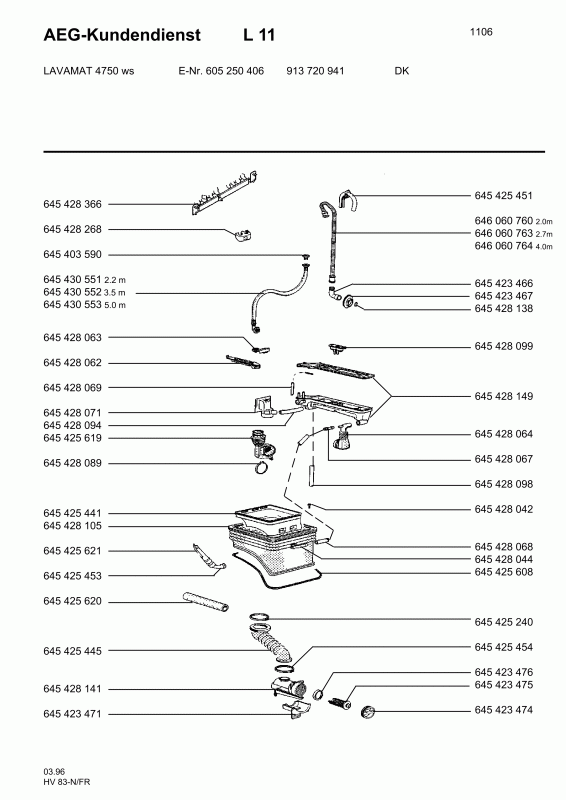 AEG-Kundendienst L 11

1106

LAVAMAT 4750 ws E-Nr. 605 250 406 913 720 941 DK

645 428 366
645 428 268
645 403 590
645 430 551 2.2 m
645 430 552 3.5 m
645 430 553 5.0 m
645 428 063
645 428 062
645 428 069
645 428 071
645 428 094
645 425 619
645 428 089
645 425 441
645 428 105
645 425 621
645 425 453
645 425 620
645 425 445
645 428 141
645 423 471

645 425 451
646 060 760 2.0m
646 060 763 2.7m
646 060 764 4.0m
645 423 466
645 423 467
645 428 138
645 428 099
645 428 149
645 428 064
645 428 067
645 428 098
645 428 042
645 428 068
645 428 044
645 425 608
645 425 240
645 425 454
645 423 476
645 423 475
645 423 474

03.96
HV 83-N/FR