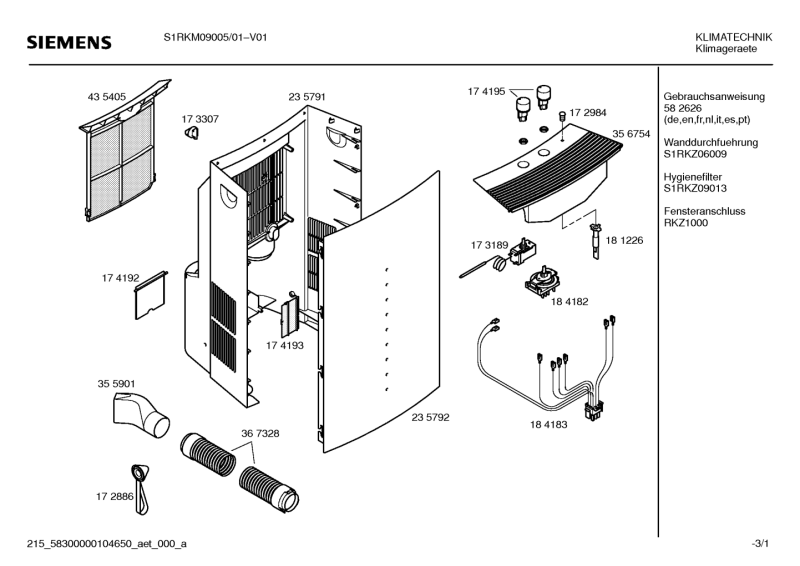 SIEMENS

S1RKM09005/01–V01

KLIMATECHNIK
Klimageraete

43 5405

17 3307

23 5791

17 4195

17 2984

35 6754

17 3189

18 1226

18 4182

17 4192

17 4193

35 5901

36 7328

23 5792

18 4183

17 2886

Gebrauchsanweisung
58 2626
(de,en,fr,nl,it,es,pt)

Wanddurchfuehrung
S1RKZ06009

Hygienefilter
S1RKZ09013

Fensteranschluss
RKZ1000

215_58300000104650_aet_000_a

-3/1