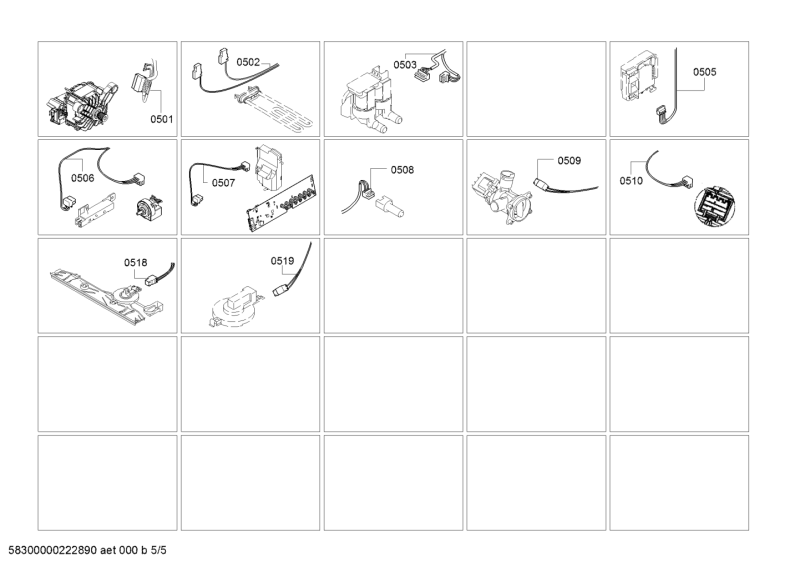 0501

0502

0503

0505

0506

0507

0508

0509

0510

0518

0519

58300000222890 aet 000 b 5/5