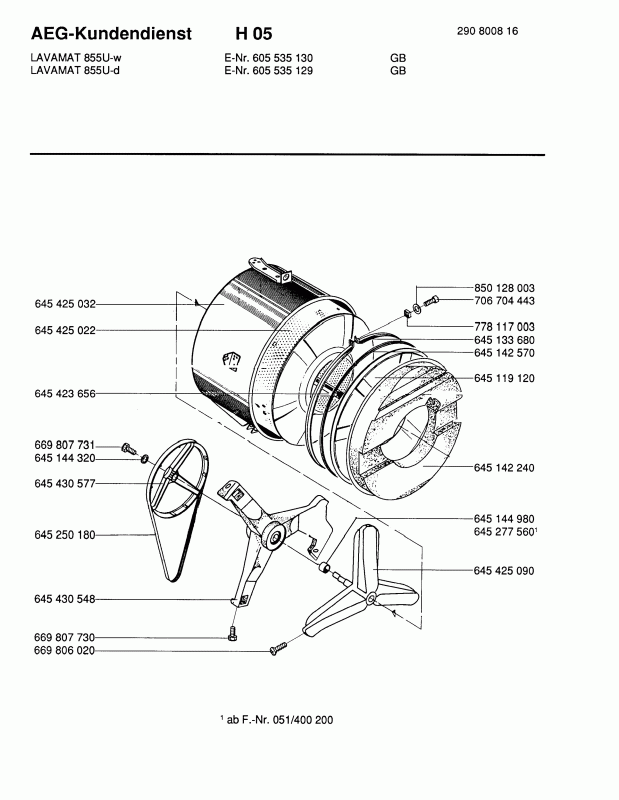 AEG-Kundendienst H 05 290 8008 16

LAVAMAT 855U-w E-Nr. 605 535 130 GB
LAVAMAT 855U-d E-Nr. 605 535 129 GB

645 425 032
645 425 022
645 423 656
669 807 731
645 144 320
645 430 577
645 250 180
645 430 548
669 807 730
669 806 020

850 128 003
706 704 443
778 117 003
645 133 680
645 142 570
645 119 120
645 142 240
645 144 980
645 277 560$^1$
645 425 090

$^1$ ab F.-Nr. 051/400 200