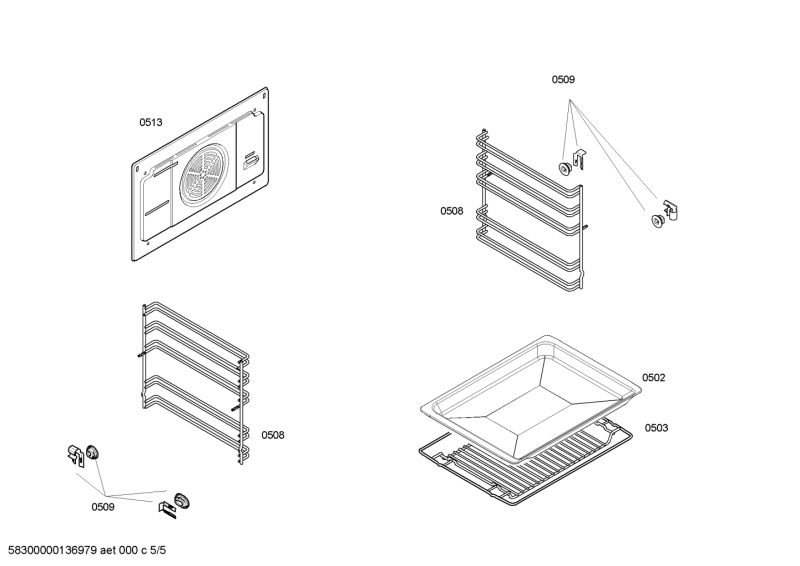 0513

0509

0508

0508

0502

0503

0509

58300000136979 aet 000 c 5/5