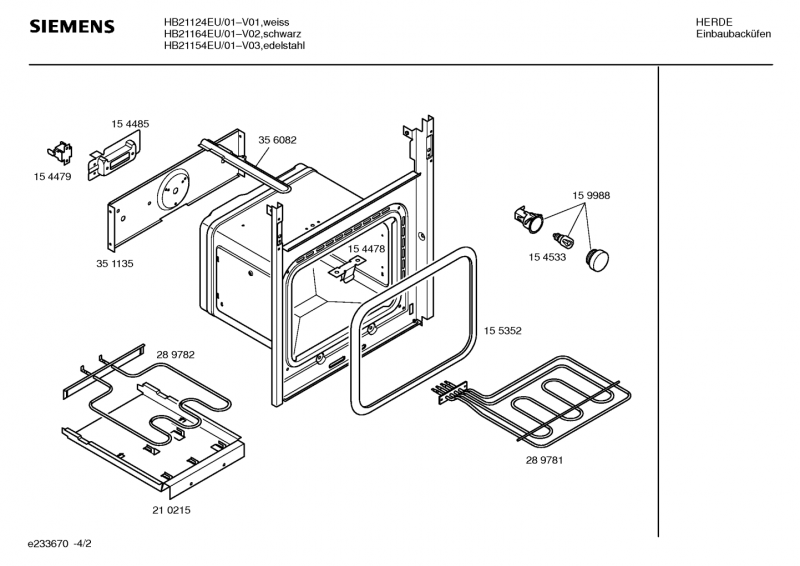 SIEMENS

HB21124EU/01–V01,weiss
HB21164EU/01–V02,schwarz
HB21154EU/01–V03,edelstahl

HERDE
Einbaubacköfen

15 4485

15 4479

35 6082

35 1135

15 4478

15 9988

15 4533

15 5352

28 9782

28 9781

21 0215

e233670 -4/2