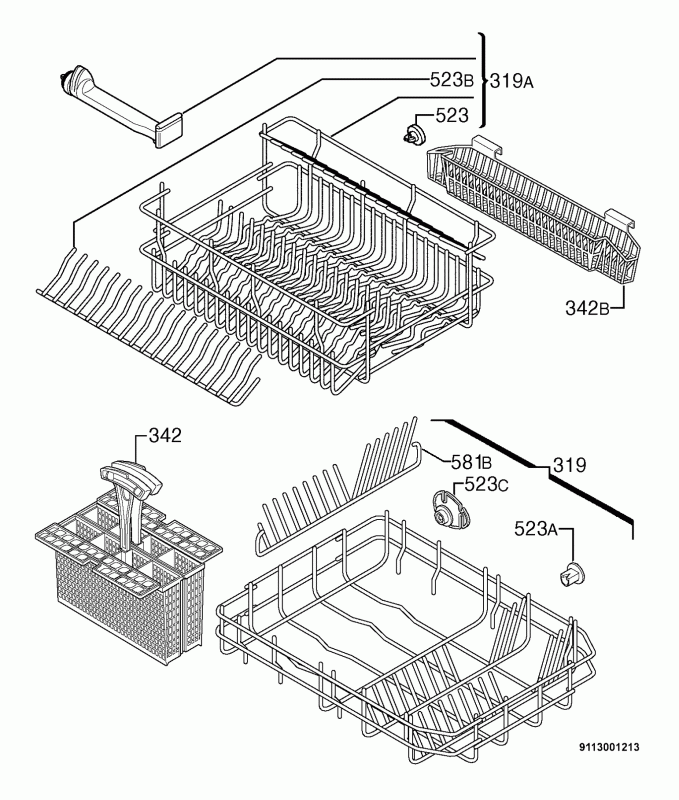 523B
319A
523
342B
342
581B
319
523C
523A
9113001213