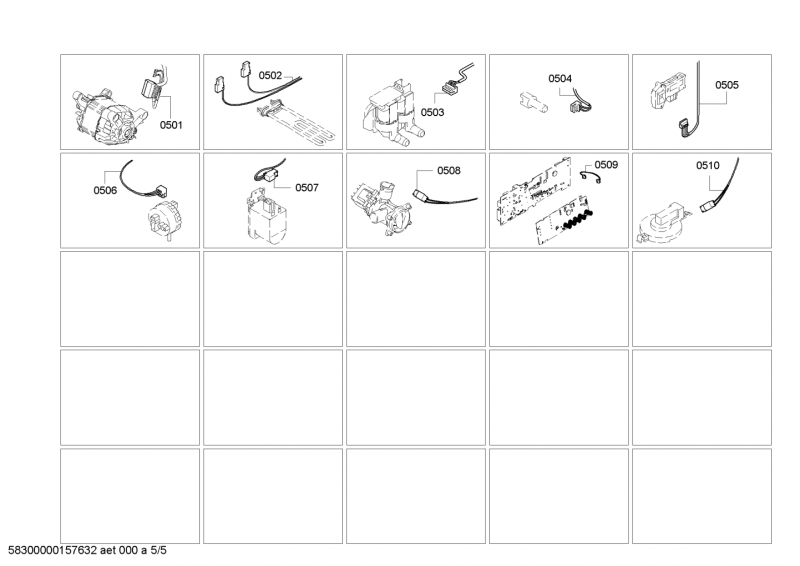 0501

0502

0503

0504

0505

0506

0507

0508

0509

0510

58300000157632 aet 000 a 5/5