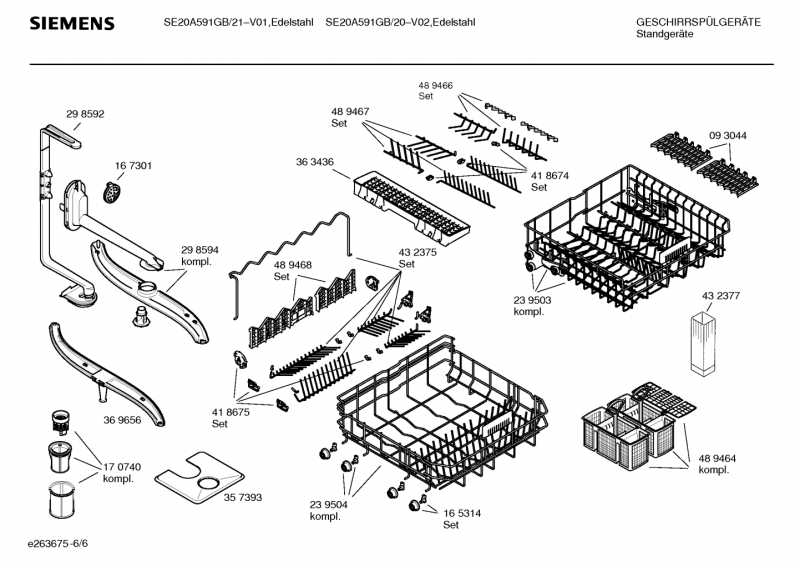 SIEMENS SE20A591GB/21–V01,Edelstahl SE20A591GB/20–V02,Edelstahl

GESCHIRRSPÜLGERÄTE
Standgeräte

29 8592

16 7301

29 8594
kompl.

36 9656

17 0740
kompl.

35 7393

48 9467
Set

48 9466
Set

36 3436

41 8674
Set

09 3044

48 9468
Set

43 2375
Set

23 9503
kompl.

43 2377

41 8675
Set

23 9504
kompl.

16 5314
Set

48 9464
kompl.

e263675-6/6