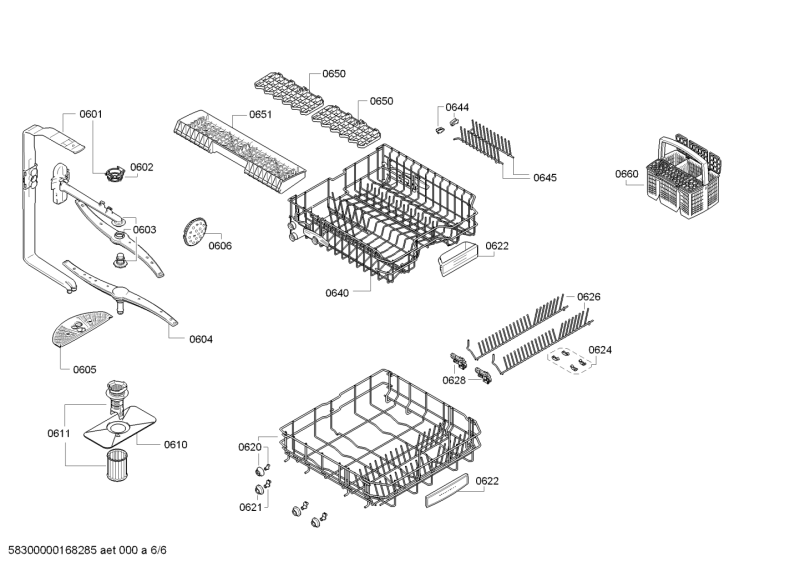 0650
0650
0601
0651
0644
0602
0645
0660
0603
0606
0622
0640
0626
0604
0624
0605
0628
0611
0610
0620
0622
0621
58300000168285 aet 000 a 6/6