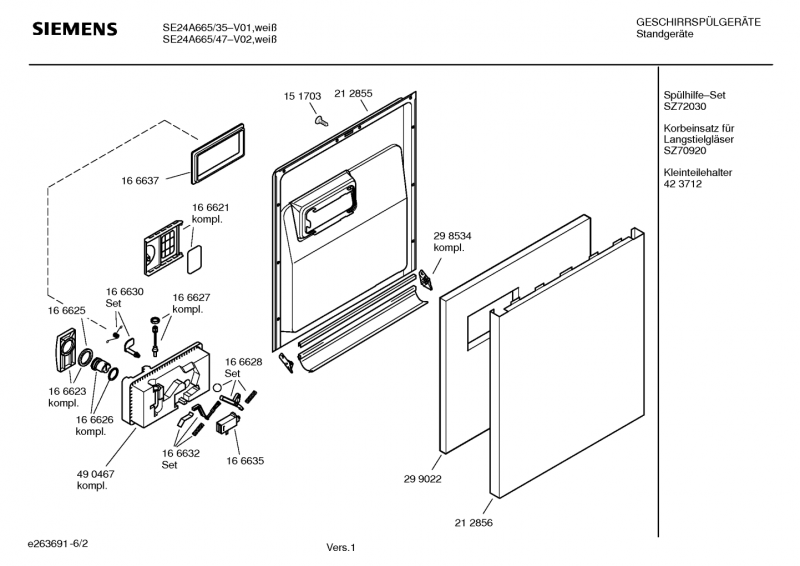 SIEMENS

SE24A665/35–V01,weiß
SE24A665/47–V02,weiß

GESCHIRRSPÜLGERÄTE
Standgeräte

Spülhilfe–Set
SZ72030

Korbeinsatz für
Langstielgläser
SZ70920

Kleinteilehalter
42 3712

15 1703
21 2855
16 6637
16 6621
kompl.
29 8534
kompl.
16 6630
Set
16 6627
kompl.
16 6625
16 6628
Set
16 6623
kompl.
16 6626
kompl.
16 6632
Set
16 6635
49 0467
kompl.
29 9022
21 2856

e263691-6/2

Vers.1