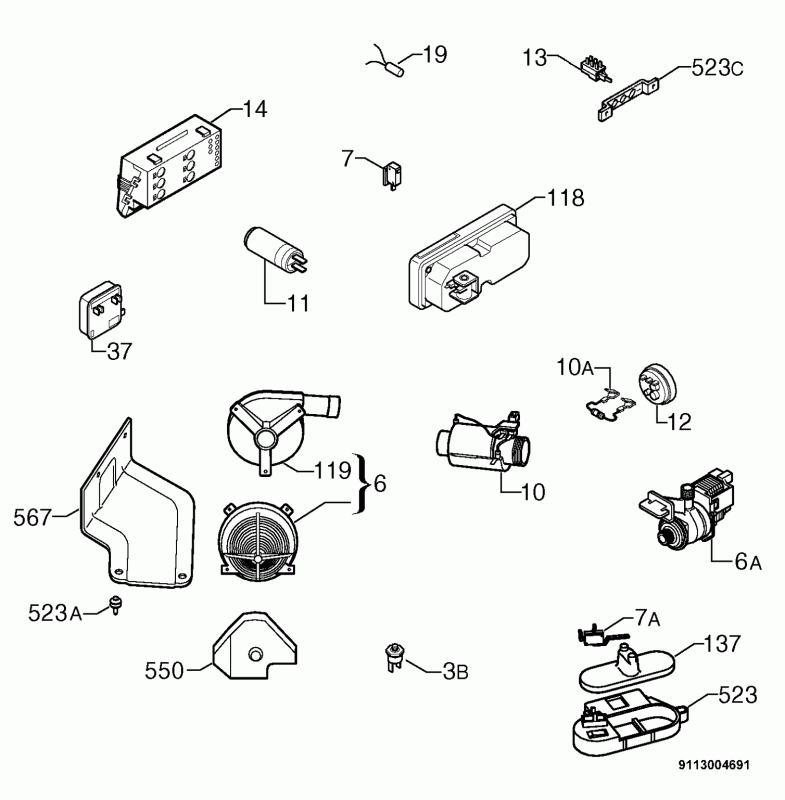 19
13
523C
14
7
118
11
37
10A
12
119
6
10
567
6A
523A
7A
137
550
3B
523
9113004691