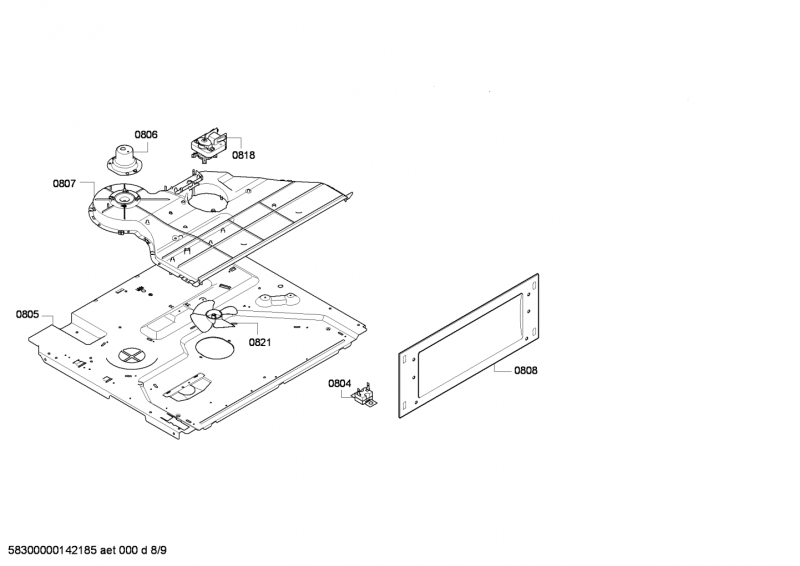 0806
0818
0807
0805
0821
0804
0808
58300000142185 aet 000 d 8/9