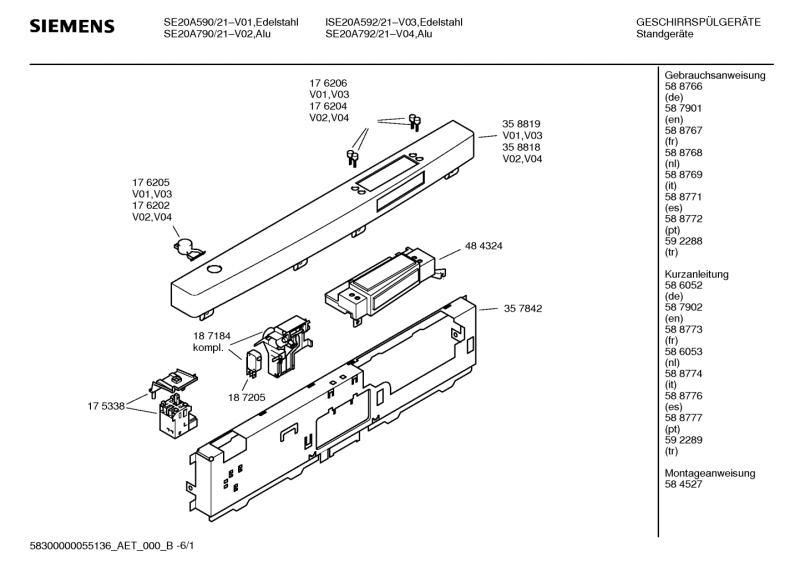 SIEMENS

SE20A590/21–V01,Edelstahl
SE20A790/21–V02,Alu

ISE20A592/21–V03,Edelstahl
SE20A792/21–V04,Alu

GESCHIRRSPÜLGERÄTE
Standgeräte

17 6206
V01,V03
17 6204
V02,V04

35 8819
V01,V03
35 8818
V02,V04

17 6205
V01,V03
17 6202
V02,V04

48 4324

35 7842

18 7184
kompl.

18 7205

17 5338

Gebrauchsanweisung
58 8766
(de)
58 7901
(en)
58 8767
(fr)
58 8768
(nl)
58 8769
(it)
58 8771
(es)
58 8772
(pt)
59 2288
(tr)

Kurzanleitung
58 6052
(de)
58 7902
(en)
58 8773
(fr)
58 6053
(nl)
58 8774
(it)
58 8776
(es)
58 8777
(pt)
59 2289
(tr)

Montageanweisung
58 4527

58300000055136_AET_000_B -6/1