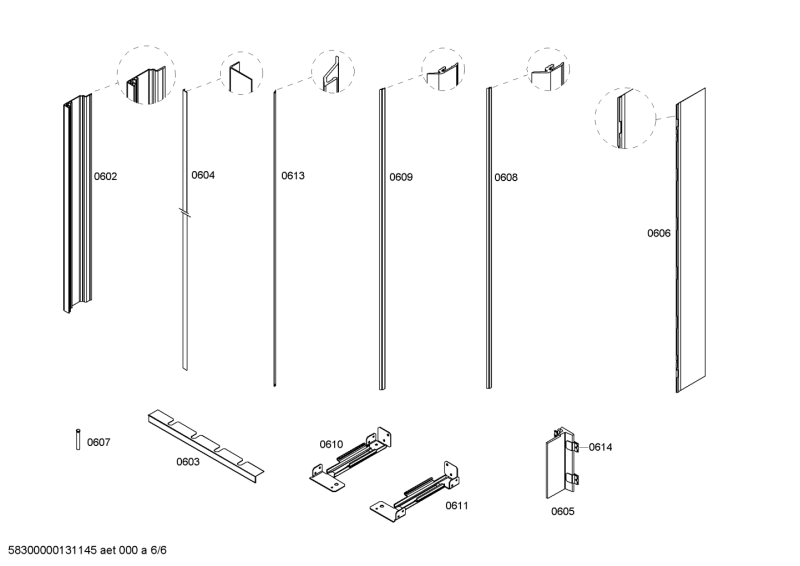 0602
0604
0613
0609
0608
0606
0607
0603
0610
0611
0614
0605

58300000131145 aet 000 a 6/6