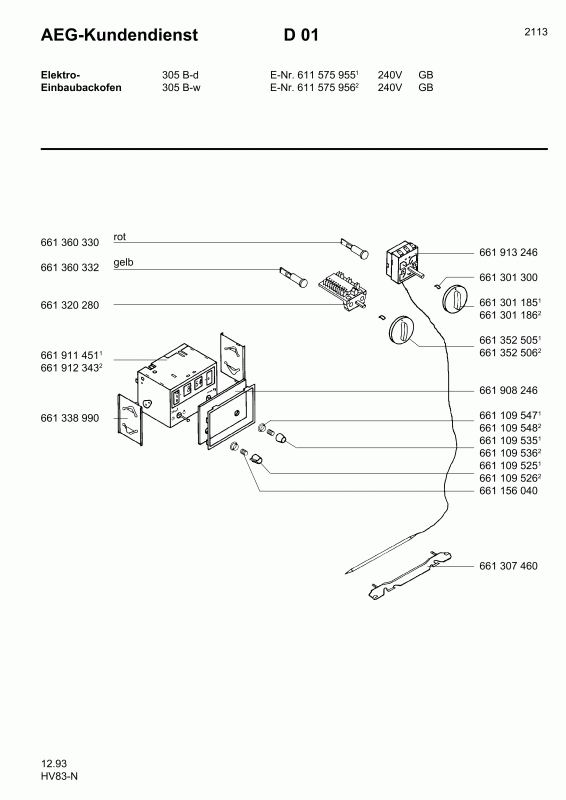 AEG-Kundendienst D 01 2113

Elektro- 305 B-d E-Nr. 611 575 955$^1$ 240V GB
Einbaubackofen 305 B-w E-Nr. 611 575 956$^2$ 240V GB

661 360 330 rot
661 360 332 gelb
661 320 280
661 911 451$^1$
661 912 343$^2$
661 338 990

661 913 246
661 301 300
661 301 185$^1$
661 301 186$^2$
661 352 505$^1$
661 352 506$^2$
661 908 246
661 109 547$^1$
661 109 548$^2$
661 109 535$^1$
661 109 536$^2$
661 109 525$^1$
661 109 526$^2$
661 156 040
661 307 460

12.93
HV83-N