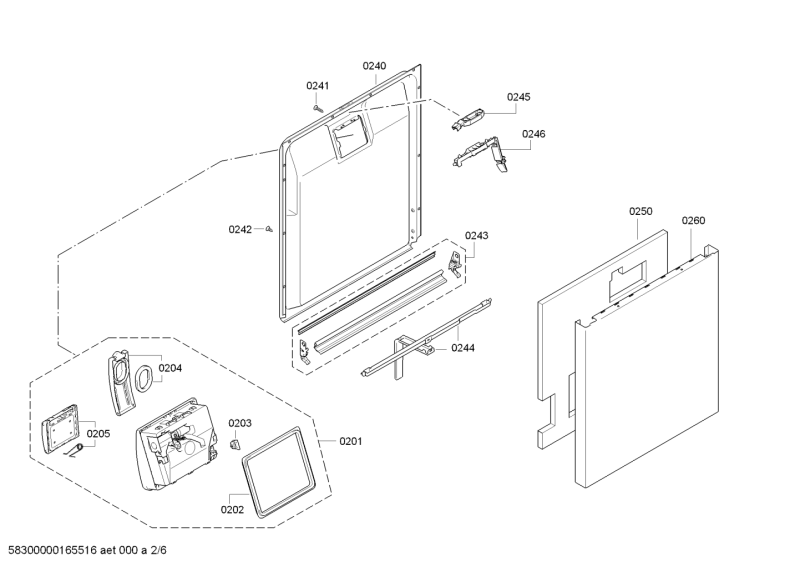 0240
0241
0245
0246
0242
0243
0250
0260
0244
0204
0205
0203
0201
0202
58300000165516 aet 000 a 2/6