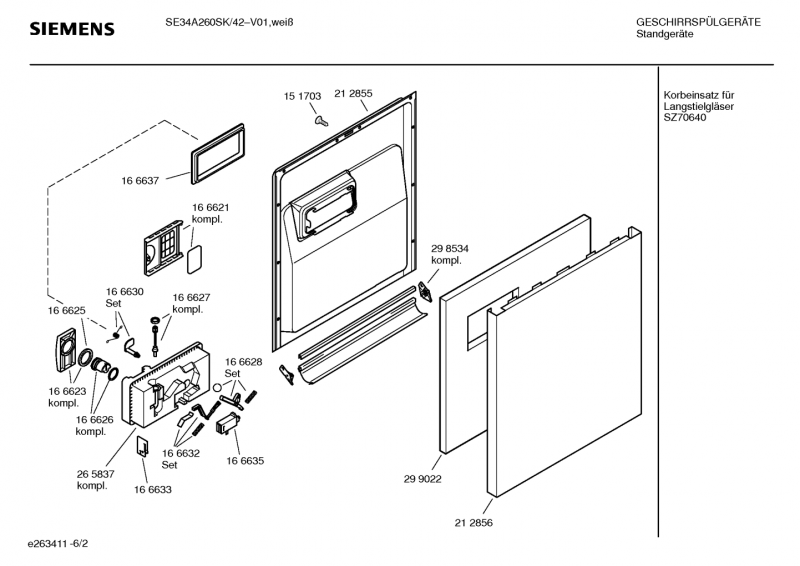 SIEMENS

SE34A260SK/42–V01,weiß

GESCHIRRSPÜLGERÄTE
Standgeräte

Korbeinsatz für
Langstielgläser
SZ70640

15 1703
21 2855
16 6637
16 6621
kompl.
29 8534
kompl.
16 6630
Set
16 6627
kompl.
16 6625
16 6628
Set
16 6623
kompl.
16 6626
kompl.
16 6632
Set
16 6635
26 5837
kompl.
16 6633
29 9022
21 2856

e263411 -6/2