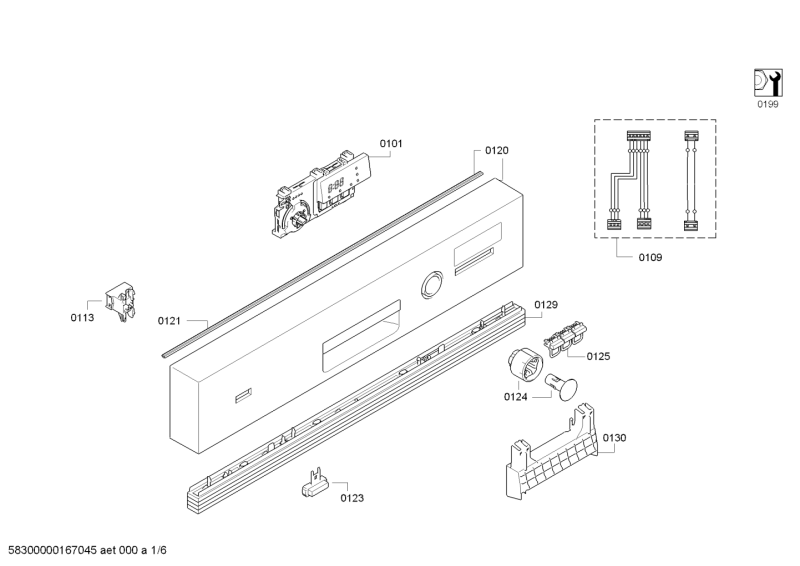 0199

0101

0120

0109

0113

0121

0129

0125

0124

0130

0123

58300000167045 aet 000 a 1/6