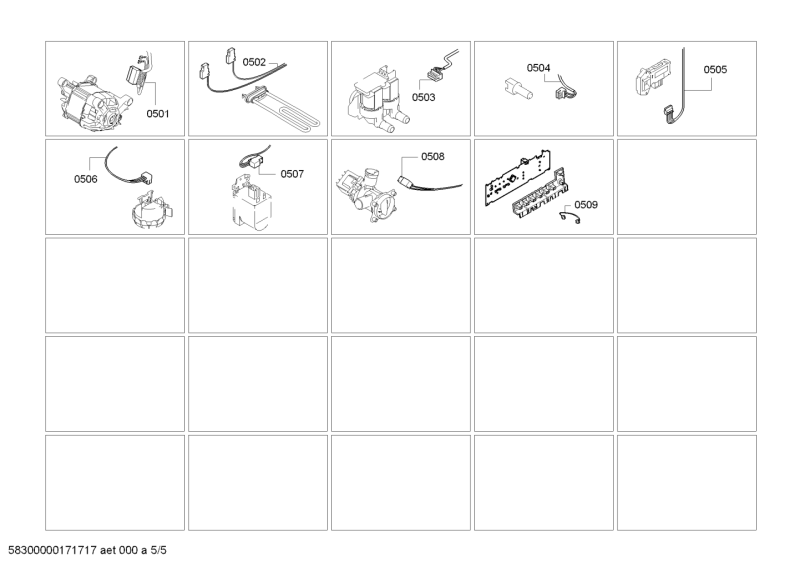 0501

0502

0503

0504

0505

0506

0507

0508

0509

58300000171717 aet 000 a 5/5