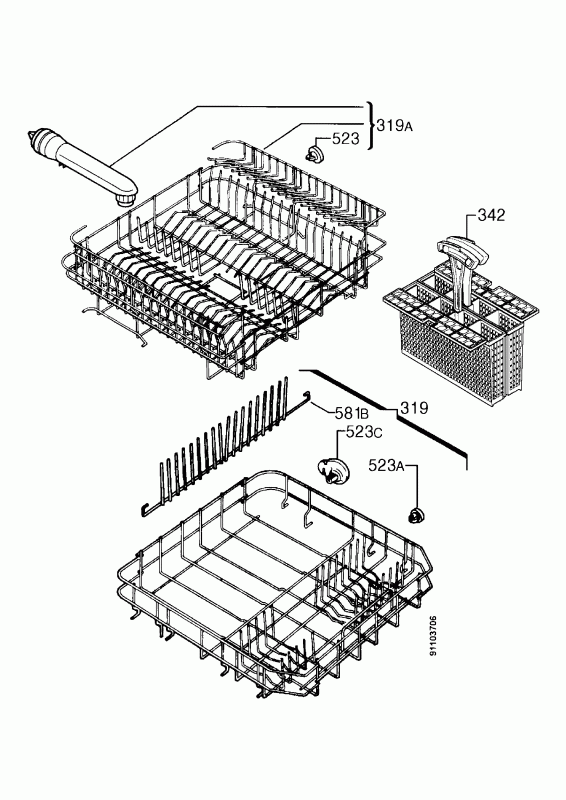 319A
523
342
581B
319
523C
523A
91103706