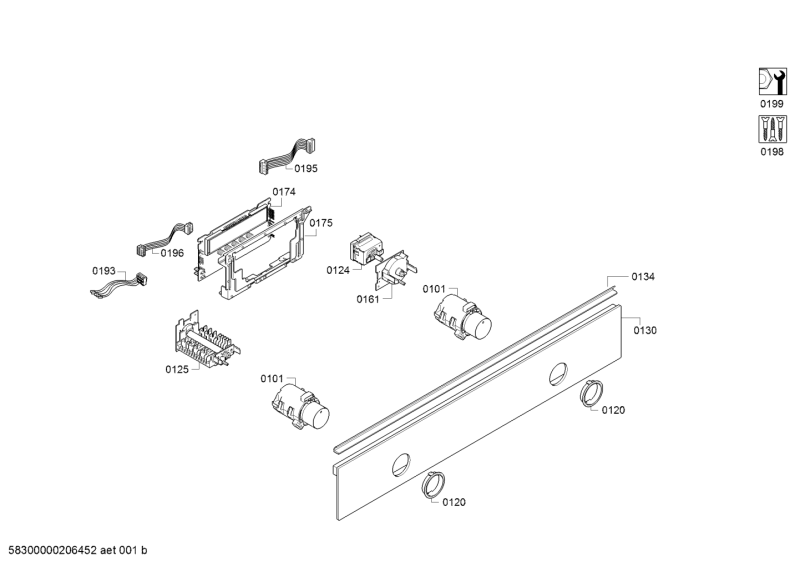 0199

0198

0195

0174

0175

0196

0193

0124

0161

0101

0134

0130

0125

0101

0120

0120

58300000206452 aet 001 b