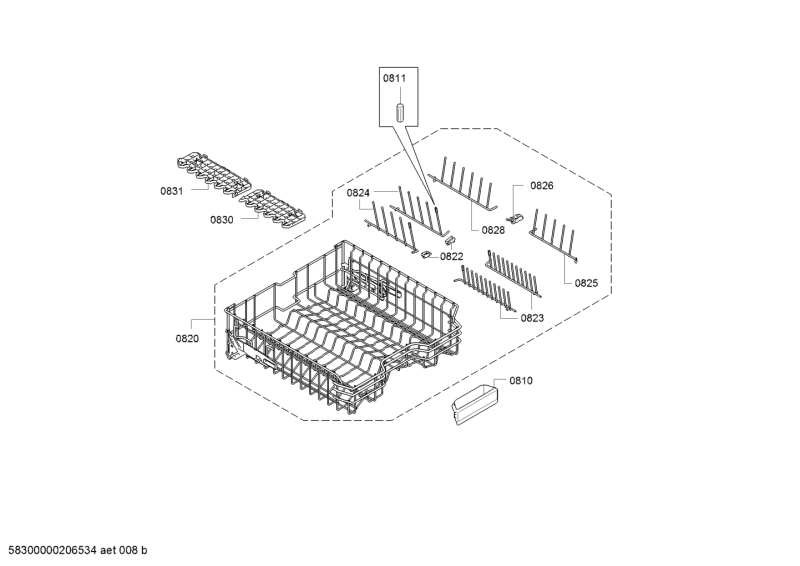 0811

0831

0830

0824

0826

0828

0822

0825

0823

0820

0810

58300000206534 aet 008 b