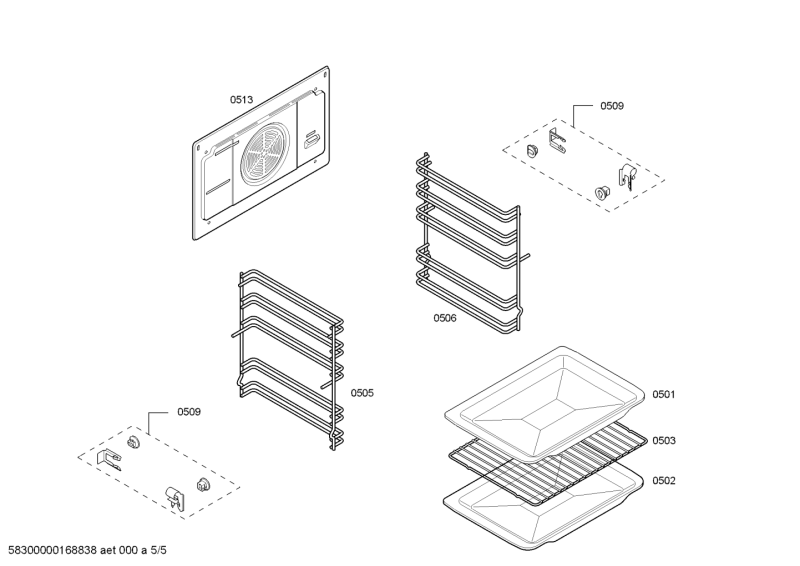 0513

0509

0506

0505

0509

0501

0503

0502

58300000168838 aet 000 a 5/5