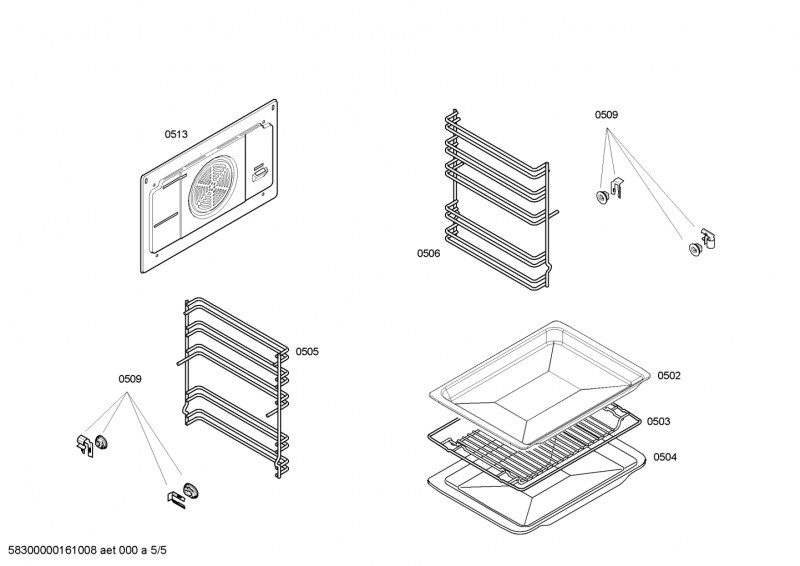 0513

0509

0506

0505

0509

0502

0503

0504

58300000161008 aet 000 a 5/5