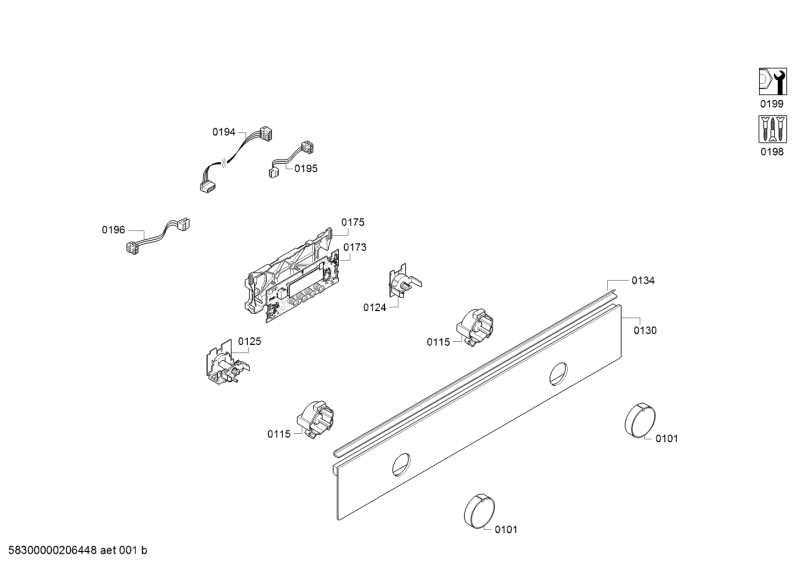 0199

0198

0194

0195

0196

0175

0173

0124

0134

0130

0125

0115

0115

0101

0101

58300000206448 aet 001 b