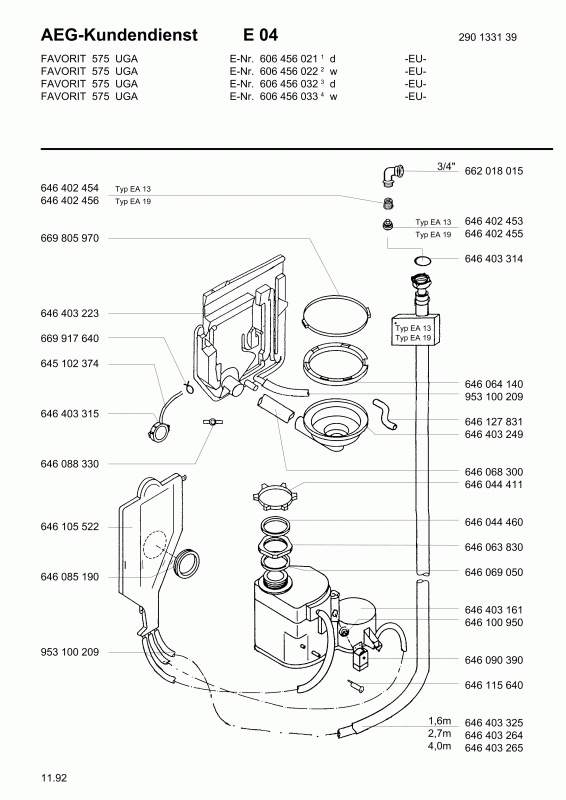 AEG-Kundendienst E 04 290 1331 39

FAVORIT 575 UGA E-Nr. 606 456 021 $^1$ d -EU-
FAVORIT 575 UGA E-Nr. 606 456 022 $^2$ w -EU-
FAVORIT 575 UGA E-Nr. 606 456 032 $^3$ d -EU-
FAVORIT 575 UGA E-Nr. 606 456 033 $^4$ w -EU-

3/4" 662 018 015
646 402 454 Typ EA 13
646 402 456 Typ EA 19
Typ EA 13 646 402 453
Typ EA 19 646 402 455
669 805 970
646 403 314
646 403 223
Typ EA 13
Typ EA 19
669 917 640
645 102 374
646 064 140
953 100 209
646 403 315
646 127 831
646 403 249
646 088 330
646 068 300
646 044 411
646 105 522
646 044 460
646 063 830
646 085 190
646 069 050
646 403 161
646 100 950
953 100 209
646 090 390
646 115 640
1,6m 646 403 325
2,7m 646 403 264
4,0m 646 403 265

11.92