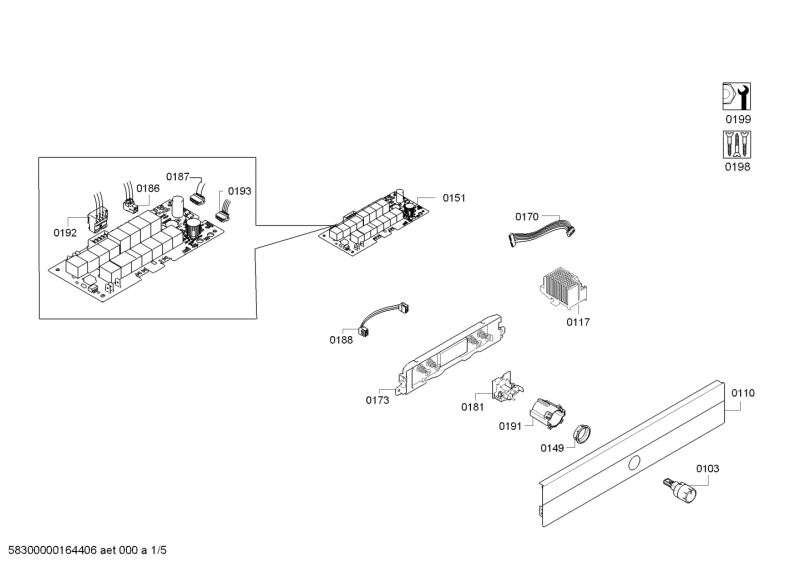 0199

0198

0187
0186
0193
0192
0151
0170
0117
0188
0173
0181
0191
0149
0110
0103

58300000164406 aet 000 a 1/5