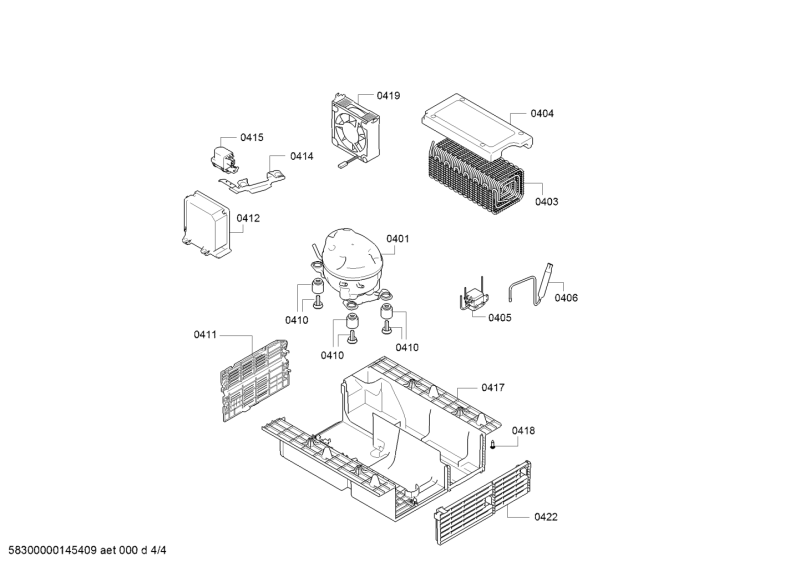 0419
0404
0415
0414
0403
0412
0401
0406
0405
0410
0410
0410
0411
0417
0418
0422
58300000145409 aet 000 d 4/4