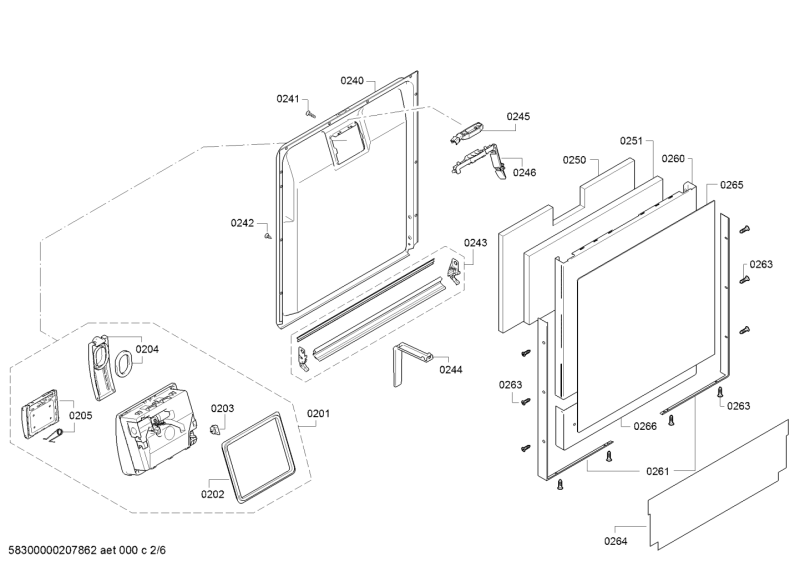 0240
0241
0245
0246
0251
0250
0260
0265
0242
0243
0263
0204
0244
0263
0263
0205
0203
0201
0266
0202
0261
0264
58300000207862 aet 000 c 2/6