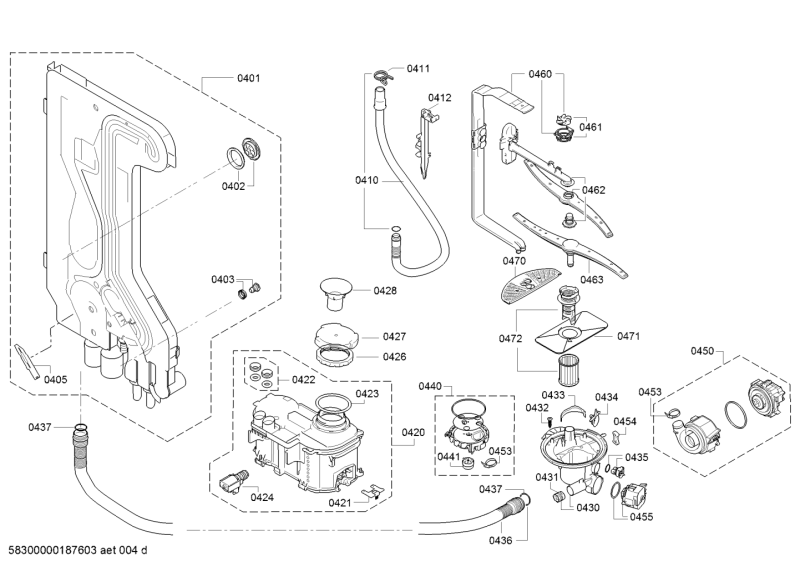 0401
0402
0403
0405
0437
0411
0412
0410
0428
0427
0426
0422
0423
0420
0424
0421
0460
0461
0462
0470
0463
0472
0471
0440
0441
0453
0433
0434
0432
0454
0435
0431
0430
0455
0437
0436
0450
0453
58300000187603 aet 004 d