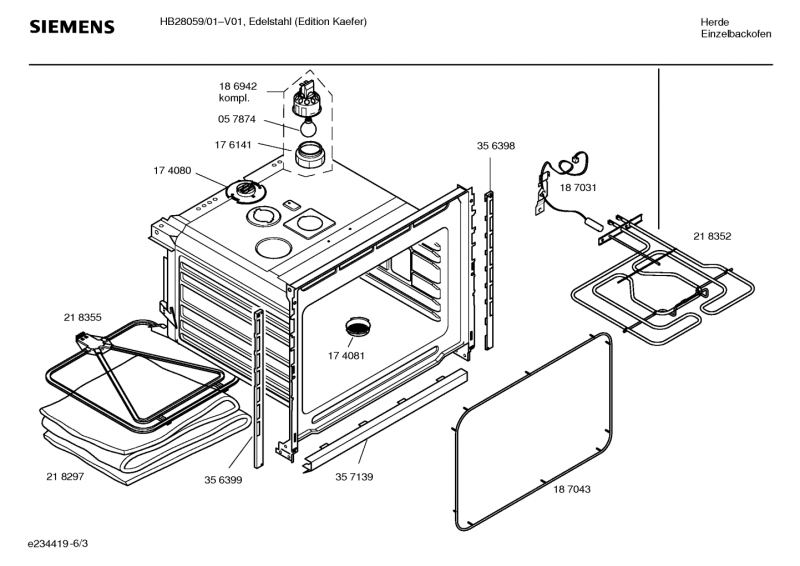 SIEMENS

HB28059/01–V01, Edelstahl (Edition Kaefer)

Herde
Einzelbackofen

18 6942
kompl.

05 7874

17 6141

17 4080

35 6398

18 7031

21 8352

21 8355

17 4081

21 8297

35 6399

35 7139

18 7043

e234419-6/3