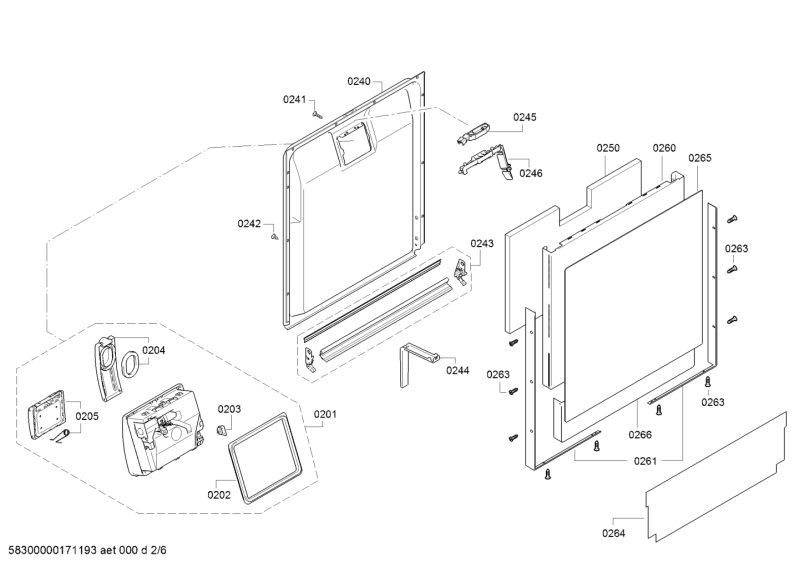 0240
0241
0245
0246
0250
0260
0265
0242
0243
0263
0204
0244
0263
0263
0205
0203
0201
0266
0261
0202
0264
58300000171193 aet 000 d 2/6