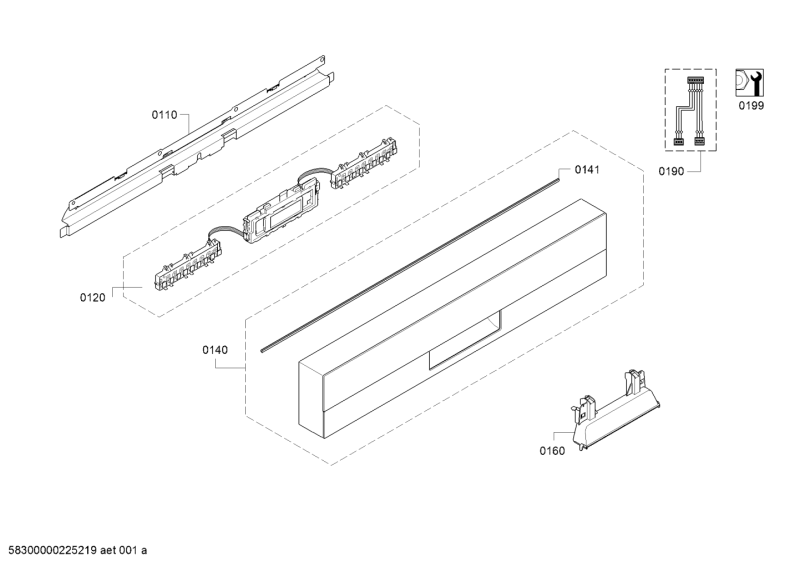 0110

0199

0190

0141

0120

0140

0160

58300000225219 aet 001 a