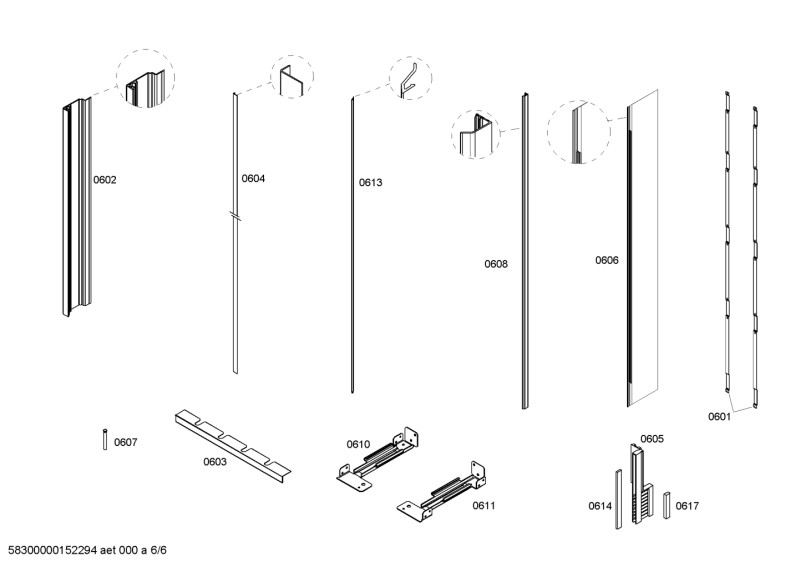 0602
0604
0613
0608
0606
0601
0607
0603
0610
0611
0605
0614
0617
58300000152294 aet 000 a 6/6