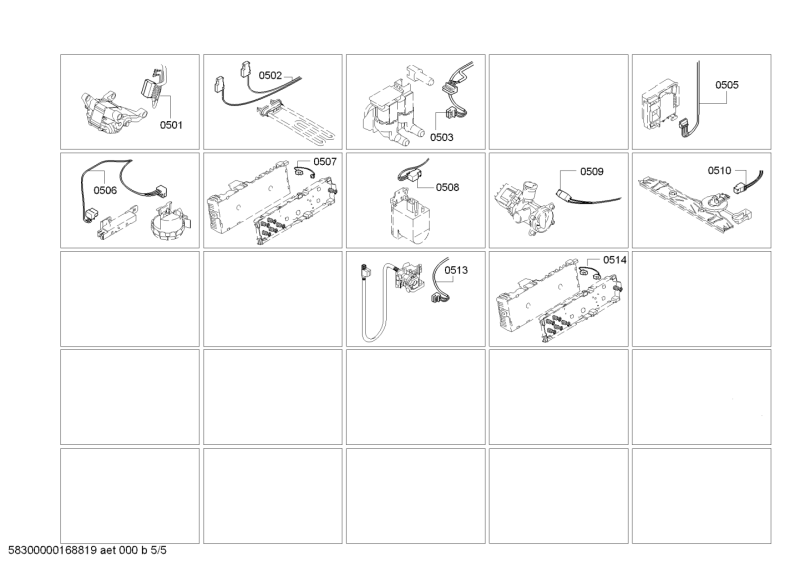 0501

0502

0503

0505

0506

0507

0508

0509

0510

0513

0514

58300000168819 aet 000 b 5/5