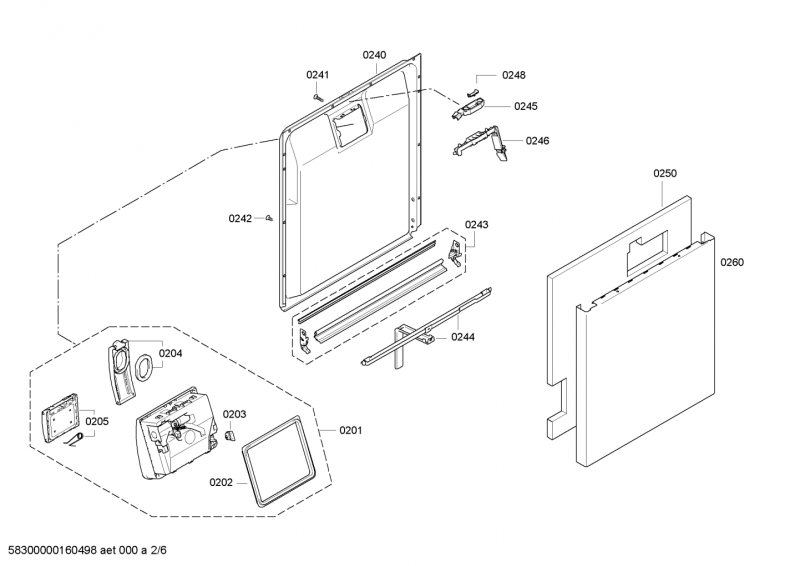 0240
0241
0248
0245
0246
0250
0242
0243
0260
0244
0204
0205
0203
0201
0202
58300000160498 aet 000 a 2/6