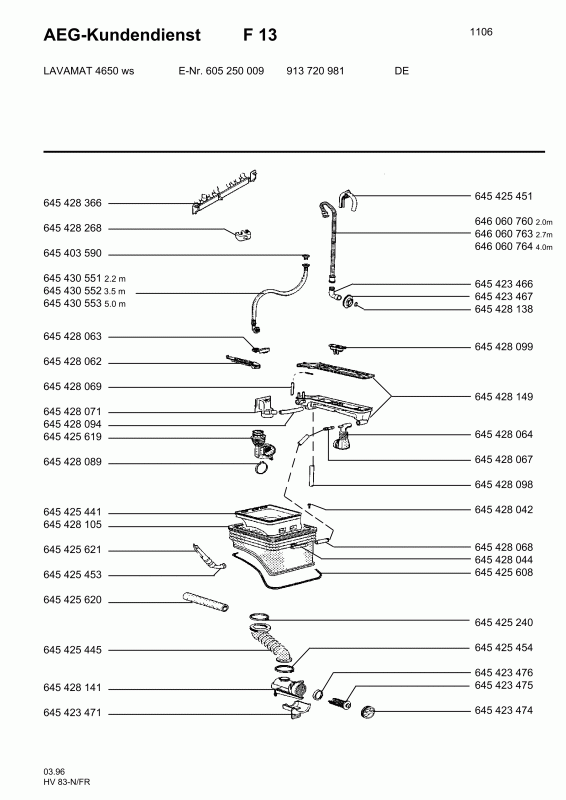 AEG-Kundendienst F 13

1106

LAVAMAT 4650 ws E-Nr. 605 250 009 913 720 981 DE

645 428 366
645 428 268
645 403 590
645 430 551 2.2 m
645 430 552 3.5 m
645 430 553 5.0 m
645 428 063
645 428 062
645 428 069
645 428 071
645 428 094
645 425 619
645 428 089
645 425 441
645 428 105
645 425 621
645 425 453
645 425 620
645 425 445
645 428 141
645 423 471

645 425 451
646 060 760 2.0m
646 060 763 2.7m
646 060 764 4.0m
645 423 466
645 423 467
645 428 138
645 428 099
645 428 149
645 428 064
645 428 067
645 428 098
645 428 042
645 428 068
645 428 044
645 425 608
645 425 240
645 425 454
645 423 476
645 423 475
645 423 474

03.96
HV 83-N/FR