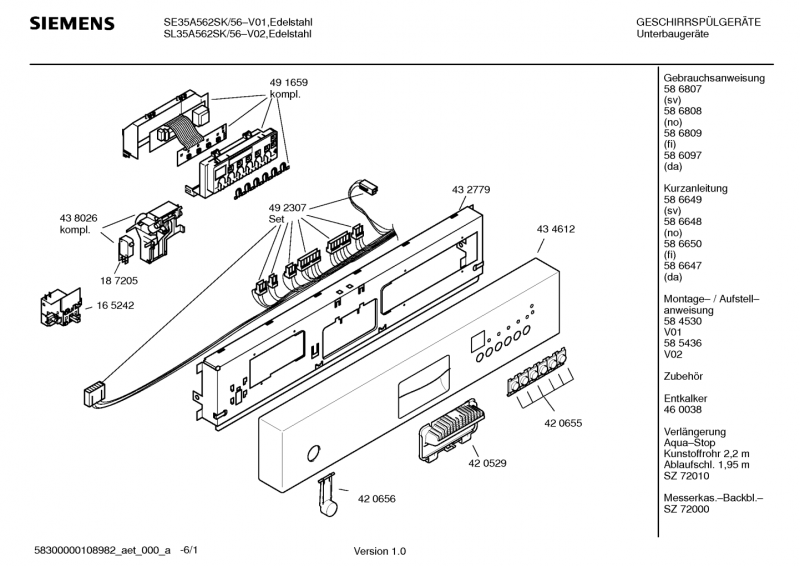 SIEMENS

SE35A562SK/56–V01,Edelstahl
SL35A562SK/56–V02,Edelstahl

GESCHIRRSPÜLGERÄTE
Unterbaugeräte

49 1659
kompl.

43 8026
kompl.

18 7205

16 5242

49 2307
Set

43 2779

43 4612

42 0655

42 0529

42 0656

Gebrauchsanweisung
58 6807
(sv)
58 6808
(no)
58 6809
(fi)
58 6097
(da)

Kurzanleitung
58 6649
(sv)
58 6648
(no)
58 6650
(fi)
58 6647
(da)

Montage– / Aufstell–anweisung
58 4530
V01
58 5436
V02

Zubehör

Entkalker
46 0038

Verlängerung
Aqua–Stop
Kunstoffrohr 2,2 m
Ablaufschl. 1,95 m
SZ 72010

Messerkas.–Backbl.–
SZ 72000

58300000108982_aet_000_a -6/1

Version 1.0