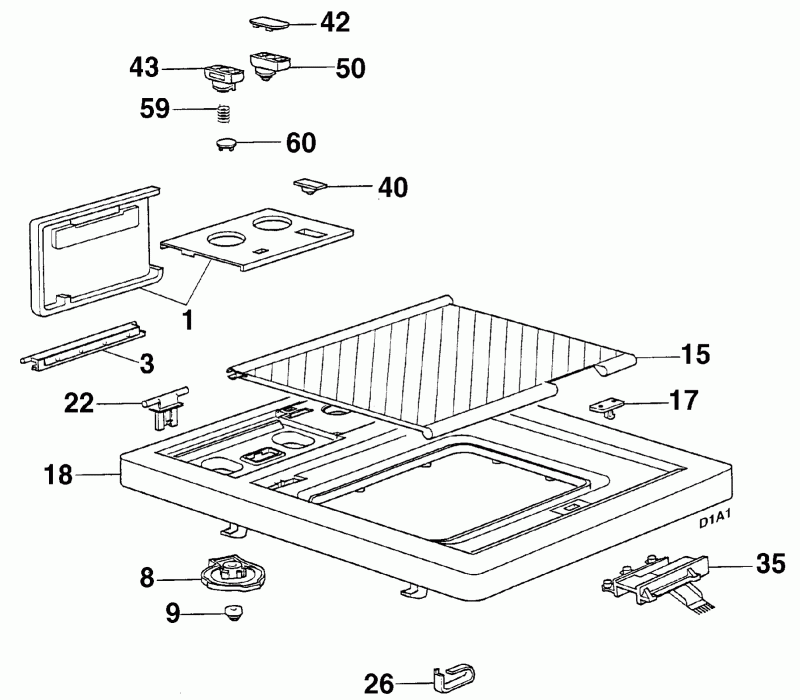 42
43
50
59
60
40
1
3
15
22
17
18
D1A1
8
35
9
26