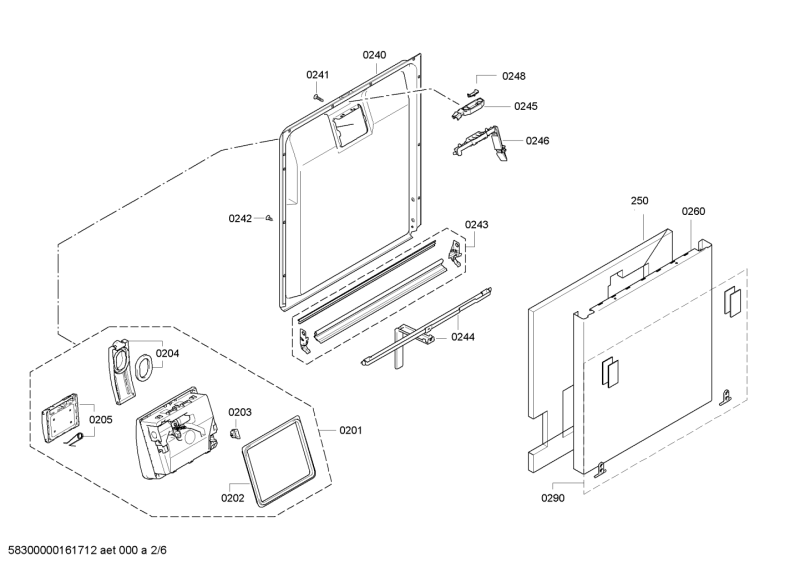 0240
0241
0248
0245
0246
0242
0243
250
0260
0244
0204
0205
0203
0201
0202
0290
58300000161712 aet 000 a 2/6