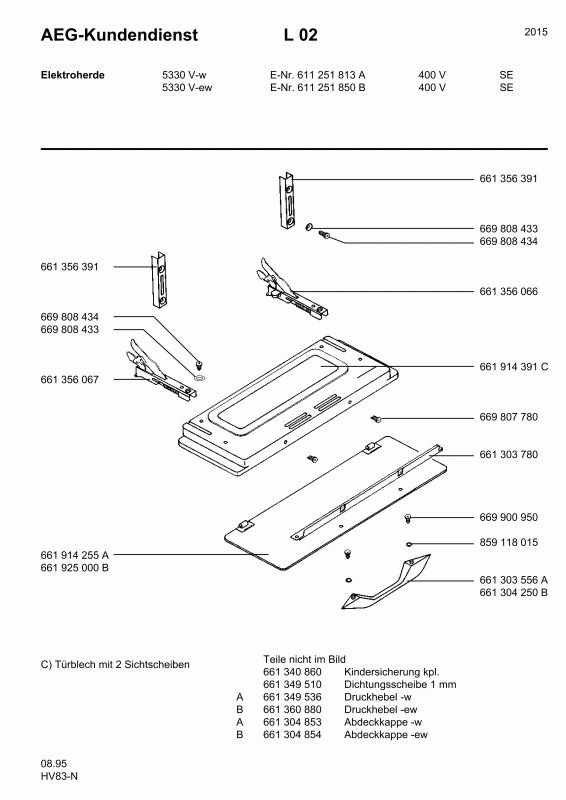 AEG-Kundendienst L 02 2015

| Elektroherde | 5330 V-w | E-Nr. 611 251 813 A | 400 V | SE |
|---|---|---|---|---|
| | 5330 V-ew | E-Nr. 611 251 850 B | 400 V | SE |

661 356 391
669 808 433
669 808 434
661 356 391
661 356 066
669 808 434
669 808 433
661 356 067
661 914 391 C
669 807 780
661 303 780
669 900 950
859 118 015
661 914 255 A
661 925 000 B
661 303 556 A
661 304 250 B

C) Türblech mit 2 Sichtscheiben

Teile nicht im Bild

| | | |
|---|---|---|
| | 661 340 860 | Kindersicherung kpl. |
| | 661 349 510 | Dichtungsscheibe 1 mm |
| A | 661 349 536 | Druckhebel -w |
| B | 661 360 880 | Druckhebel -ew |
| A | 661 304 853 | Abdeckkappe -w |
| B | 661 304 854 | Abdeckkappe -ew |

08.95
HV83-N