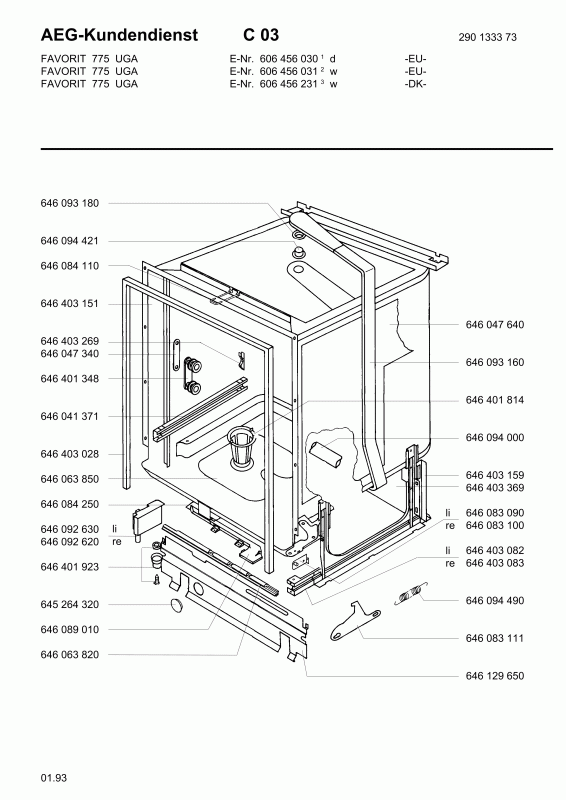 AEG-Kundendienst C 03 290 1333 73

FAVORIT 775 UGA E-Nr. 606 456 030 $^1$ d -EU-
FAVORIT 775 UGA E-Nr. 606 456 031 $^2$ w -EU-
FAVORIT 775 UGA E-Nr. 606 456 231 $^3$ w -DK-

646 093 180
646 094 421
646 084 110
646 403 151
646 403 269
646 047 340
646 401 348
646 041 371
646 403 028
646 063 850
646 084 250
646 092 630 li
646 092 620 re
646 401 923
645 264 320
646 089 010
646 063 820

646 047 640
646 093 160
646 401 814
646 094 000
646 403 159
646 403 369
li 646 083 090
re 646 083 100
li 646 403 082
re 646 403 083
646 094 490
646 083 111
646 129 650

01.93