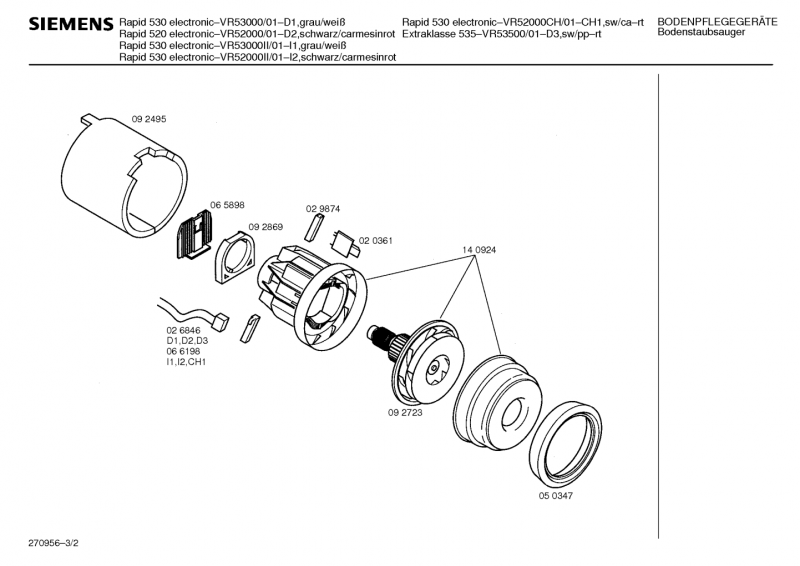 SIEMENS

Rapid 530 electronic–VR53000/01–D1,grau/weiß
Rapid 520 electronic–VR52000/01–D2,schwarz/carmesinrot
Rapid 530 electronic–VR53000II/01–I1,grau/weiß
Rapid 530 electronic–VR52000II/01–I2,schwarz/carmesinrot

Rapid 530 electronic–VR52000CH/01–CH1,sw/ca–rt
Extraklasse 535–VR53500/01–D3,sw/pp–rt

BODENPFLEGEGERÄTE
Bodenstaubsauger

09 2495

06 5898

09 2869

02 9874

02 0361

14 0924

02 6846
D1,D2,D3
06 6198
I1,I2,CH1

09 2723

05 0347

270956–3/2