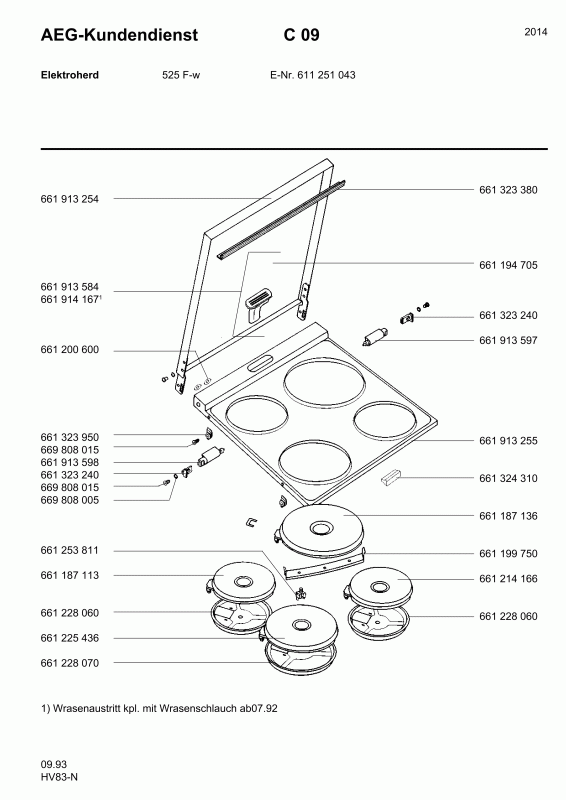 AEG-Kundendienst C 09 2014

Elektroherd 525 F-w E-Nr. 611 251 043

661 913 254
661 913 584
661 914 167$^1$
661 200 600
661 323 950
669 808 015
661 913 598
661 323 240
669 808 015
669 808 005
661 253 811
661 187 113
661 228 060
661 225 436
661 228 070

661 323 380
661 194 705
661 323 240
661 913 597
661 913 255
661 324 310
661 187 136
661 199 750
661 214 166
661 228 060

1) Wrasenaustritt kpl. mit Wrasenschlauch ab07.92

09.93
HV83-N