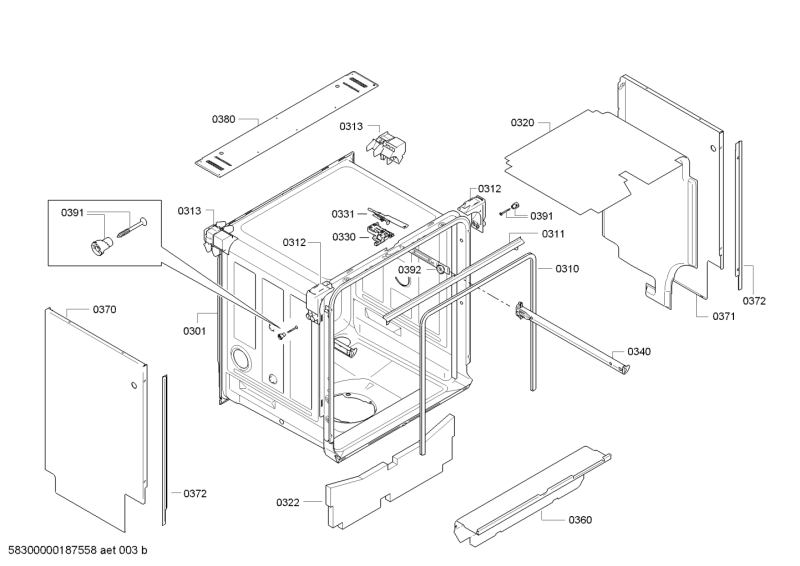 0380
0313
0320
0312
0391
0313
0331
0391
0330
0311
0312
0392
0310
0372
0370
0301
0371
0340
0372
0322
0360
58300000187558 aet 003 b