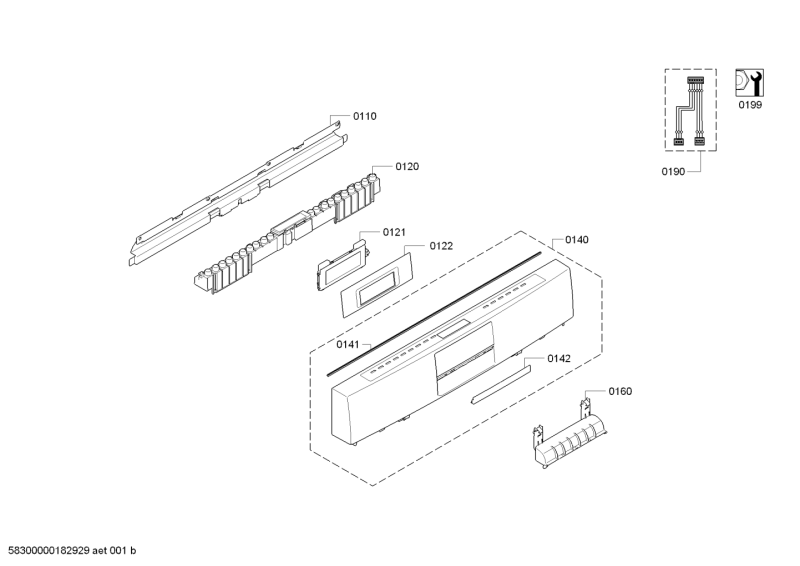 0110

0120

0121

0122

0140

0141

0142

0160

0190

0199

58300000182929 aet 001 b