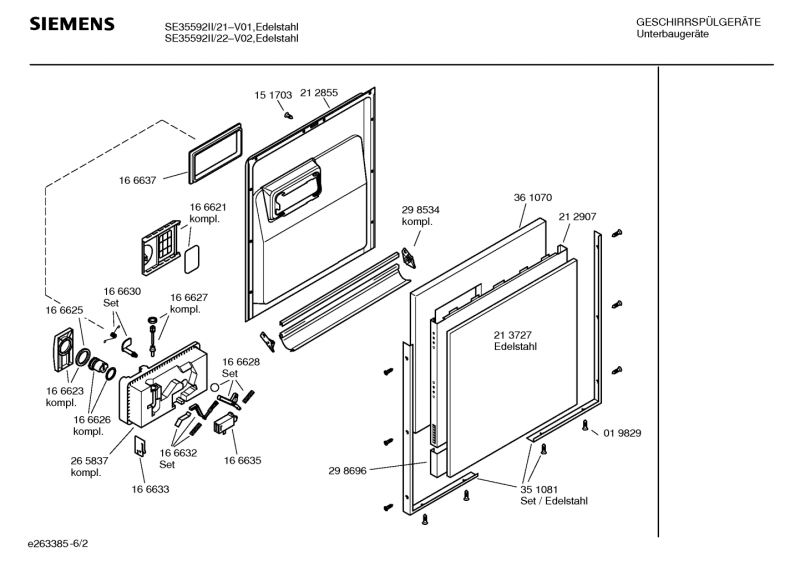 SIEMENS

SE35592II/21–V01,Edelstahl
SE35592II/22–V02,Edelstahl

GESCHIRRSPÜLGERÄTE
Unterbaugeräte

15 1703
21 2855
16 6637
16 6621
kompl.
29 8534
kompl.
36 1070
21 2907
16 6630
Set
16 6627
kompl.
16 6625
21 3727
Edelstahl
16 6628
Set
16 6623
kompl.
16 6626
kompl.
01 9829
26 5837
kompl.
16 6632
Set
16 6635
29 8696
16 6633
35 1081
Set / Edelstahl

e263385-6/2