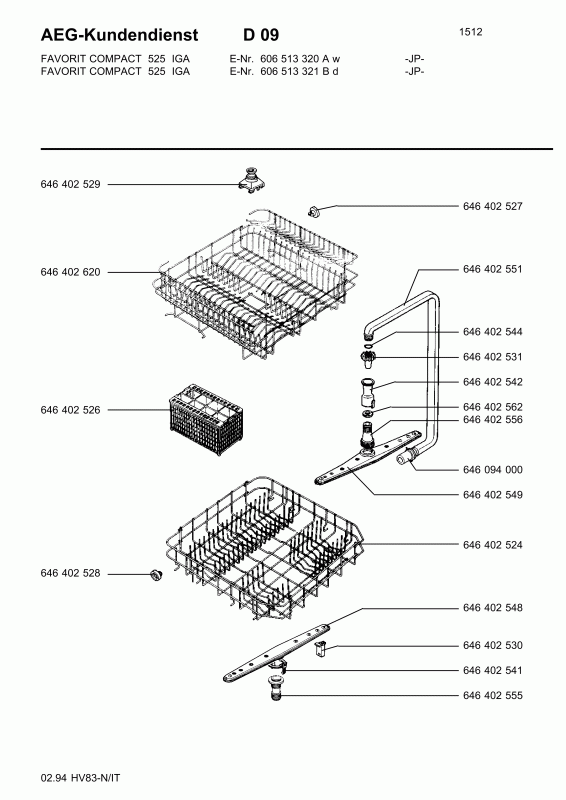 AEG-Kundendienst D 09

1512

FAVORIT COMPACT 525 IGA E-Nr. 606 513 320 A w -JP-
FAVORIT COMPACT 525 IGA E-Nr. 606 513 321 B d -JP-

646 402 529
646 402 527
646 402 620
646 402 551
646 402 544
646 402 531
646 402 542
646 402 526
646 402 562
646 402 556
646 094 000
646 402 549
646 402 524
646 402 528
646 402 548
646 402 530
646 402 541
646 402 555

02.94 HV83-N/IT